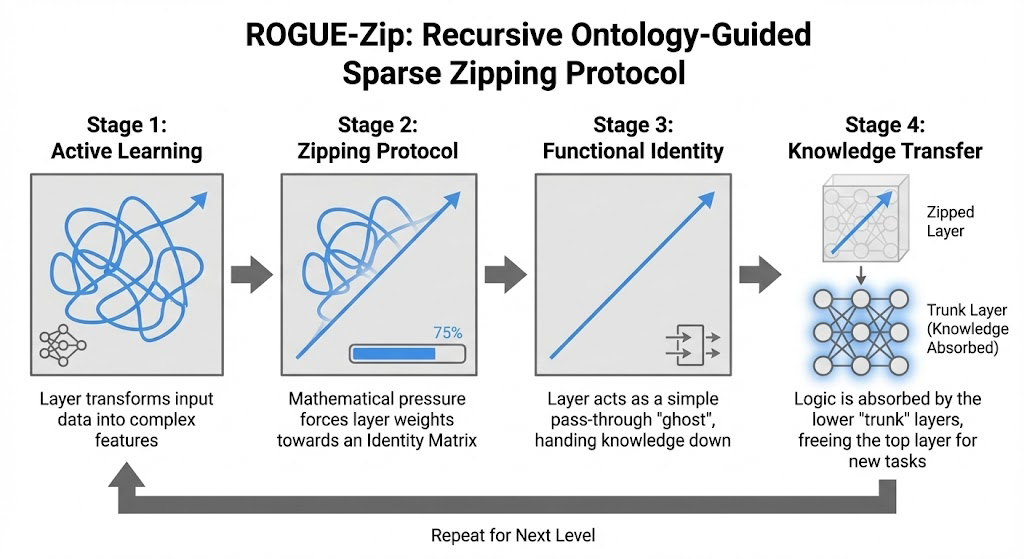 ROGUE-Zip: Recursive Ontology-Guided Sparse Zipping Protocol

Stage 1: Active Learning

Layer transforms input data into complex features

Stage 2: Zipping Protocol

75%

Mathematical pressure forces layer weights towards an Identity Matrix

Stage 3: Functional Identity

Layer acts as a simple pass-through "ghost", handing knowledge down

Stage 4: Knowledge Transfer

Zipped Layer

Trunk Layer (Knowledge Absorbed)

Logic is absorbed by the lower "trunk" layers, freeing the top layer for new tasks

Repeat for Next Level